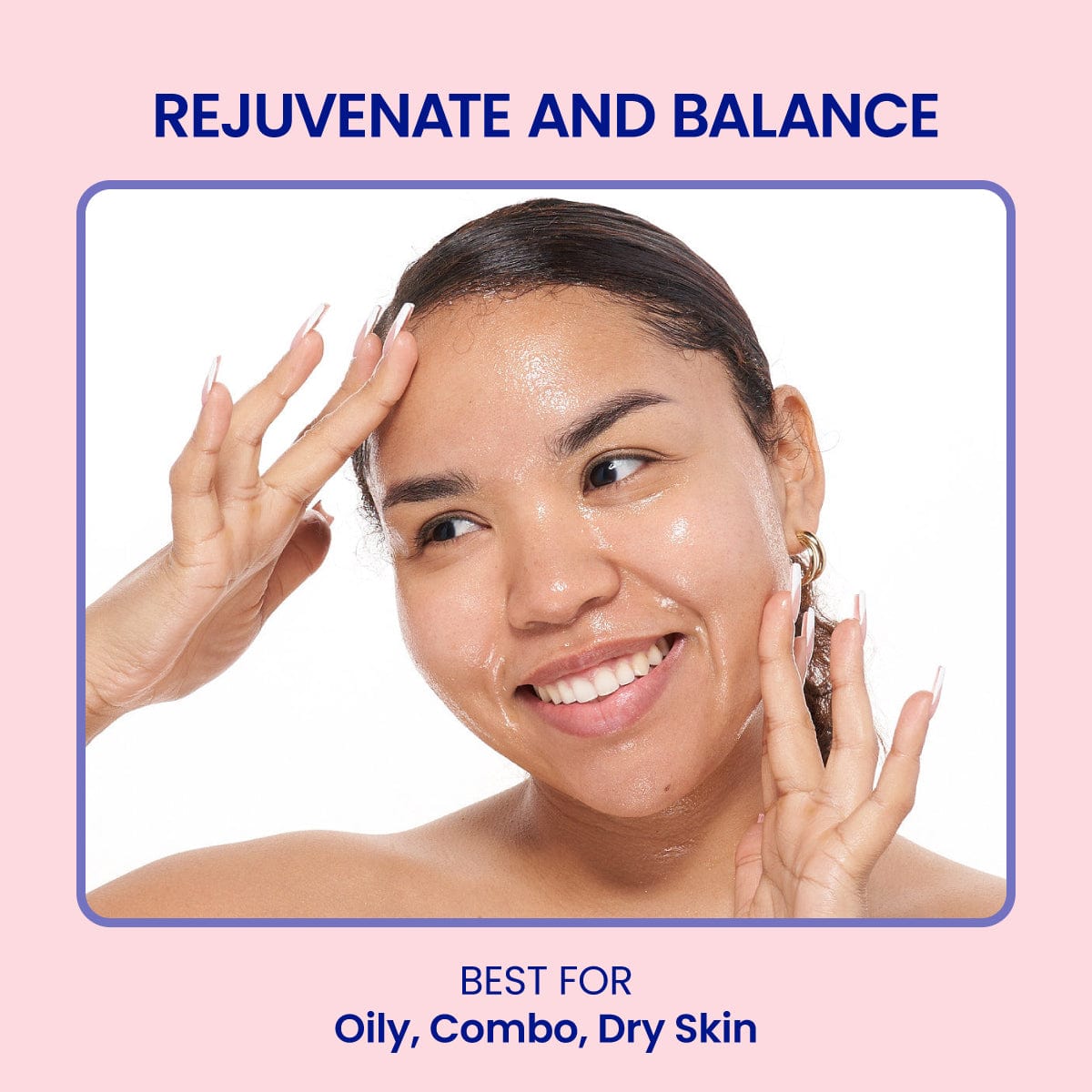 REJUVENATE AND BALANCE

BEST FOR
Oily, Combo, Dry Skin