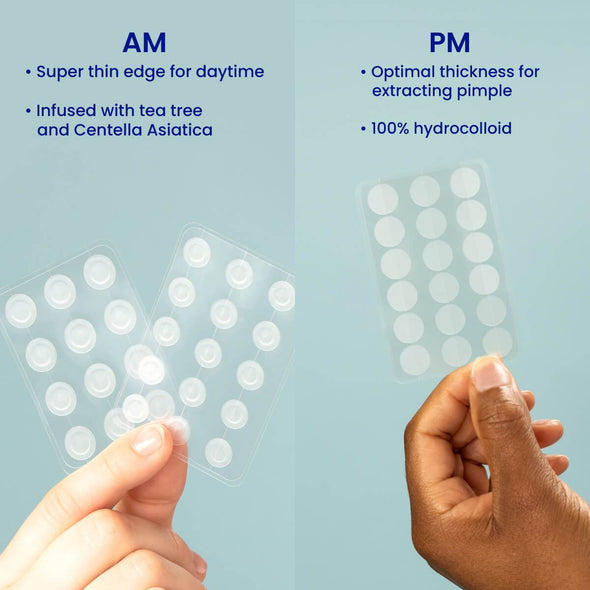 AM

• Super thin edge for daytime

• Infused with tea tree and Centella Asiatica

PM

• Optimal thickness for extracting pimple

• 100% hydrocolloid