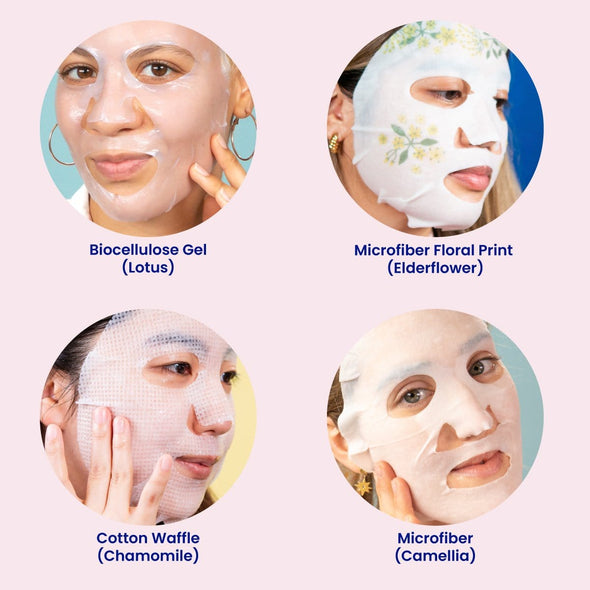 Biocellulose Gel
(Lotus)

Microfiber Floral Print
(Elderflower)

Cotton Waffle
(Chamomile)

Microfiber
(Camellia)