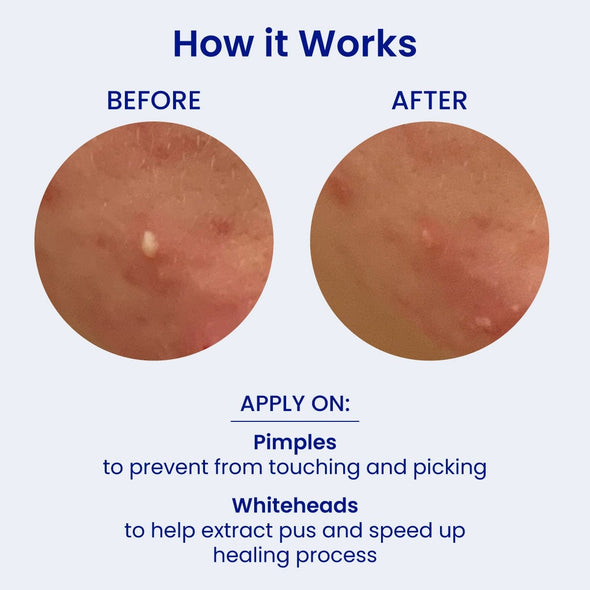 How it Works

BEFORE

AFTER

APPLY ON:

Pimples
to prevent from touching and picking

Whiteheads
to help extract pus and speed up healing process