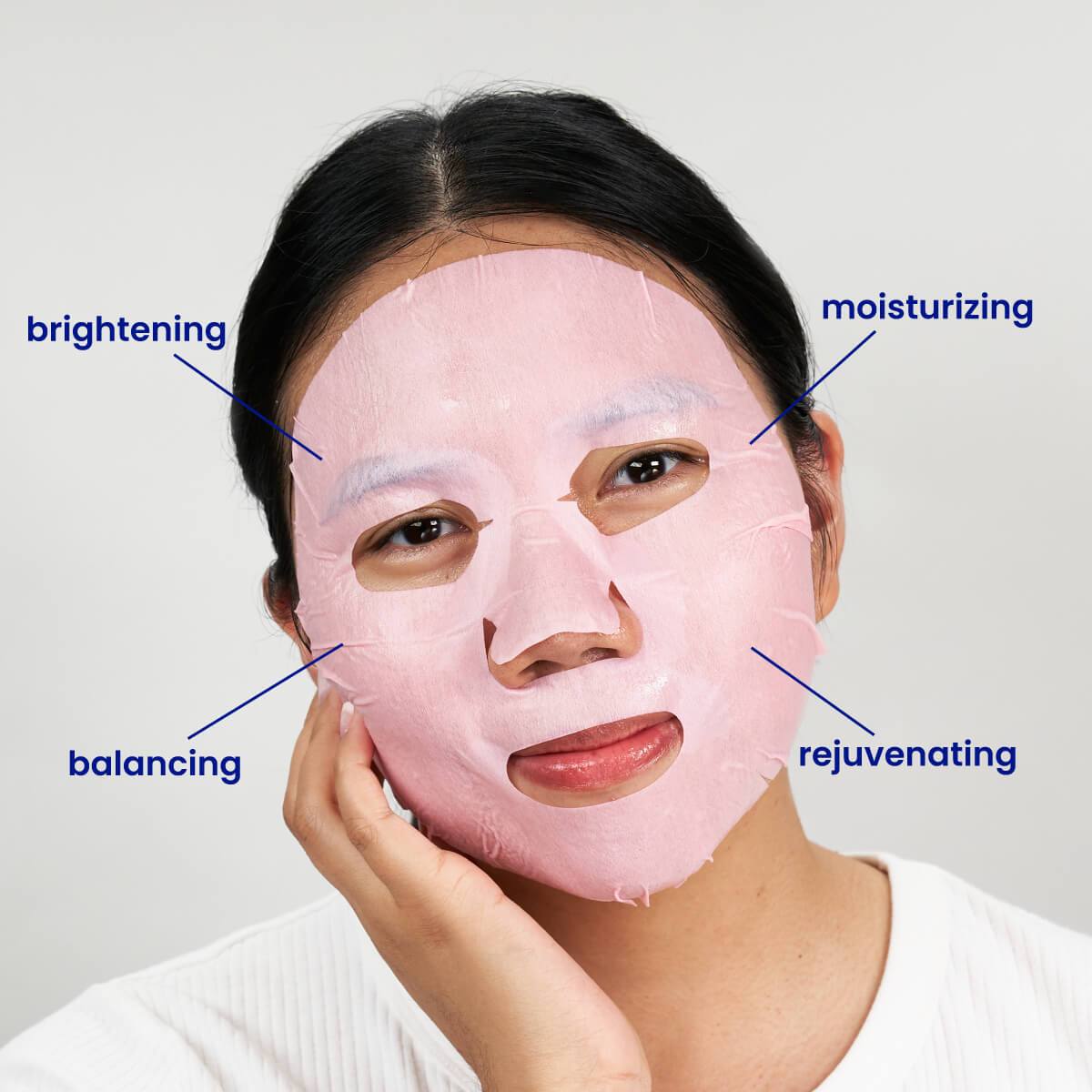 brightening

moisturizing

balancing

rejuvenating