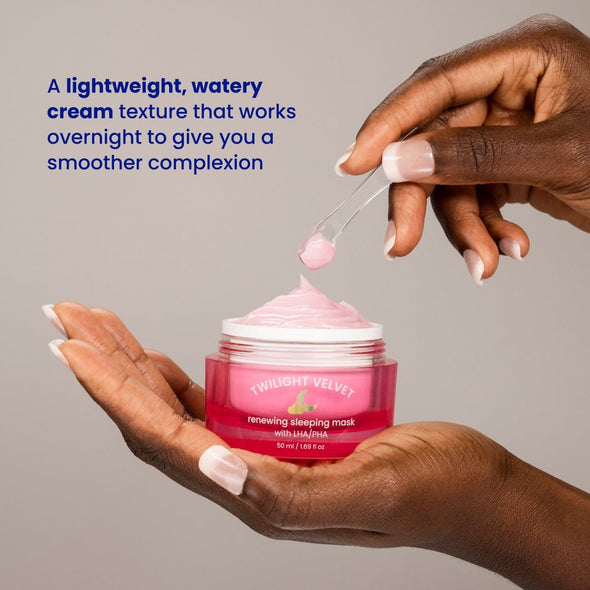 A lightweight, watery cream texture that works overnight to give you a smoother complexion

TWILIGHT VELVET

renewing sleeping mask
with LHA/PHA
50 ml / 1.69 fl oz