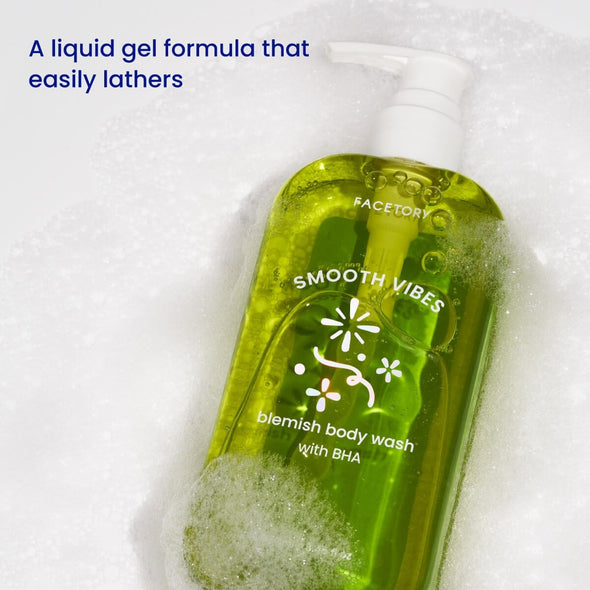 A liquid gel formula that easily lathers

FACETORY

SMOOTH VIBES

blemish body wash
with BHA