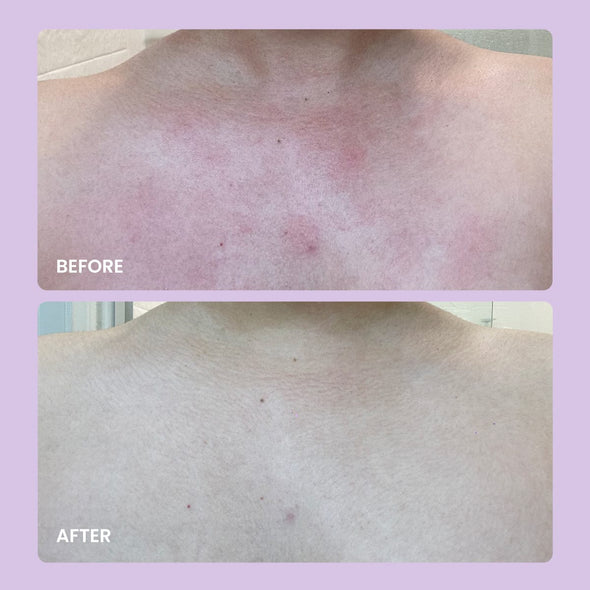 BEFORE

AFTER